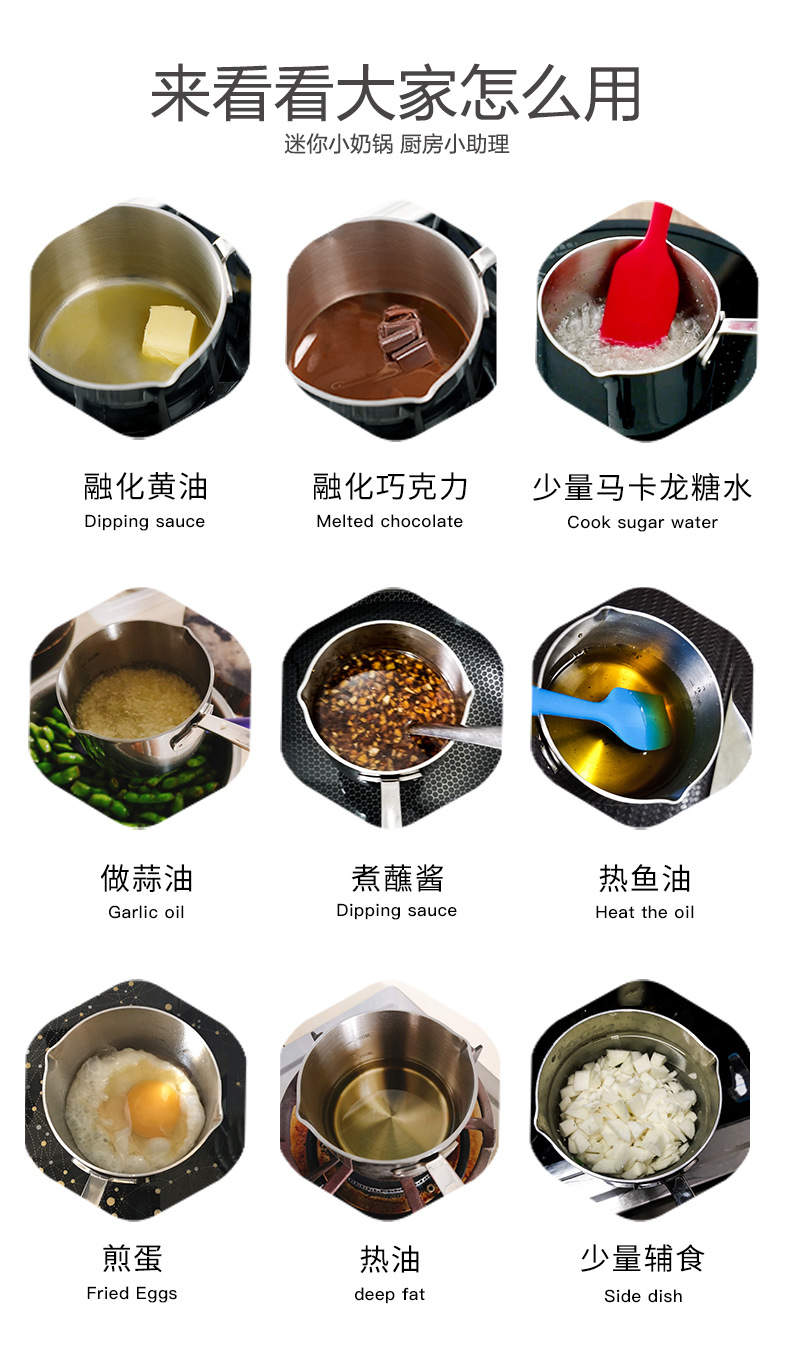 来看看大家怎么用
迷你小奶锅 厨房小助理

融化黄油
Dipping sauce

融化巧克力
Melted chocolate

少量马卡龙糖水
Cook sugar water

做蒜油
Garlic oil

煮蘸酱
Dipping sauce

热鱼油
Heat the oil

煎蛋
Fried Eggs

热油
deep fat

少量辅食
Side dish