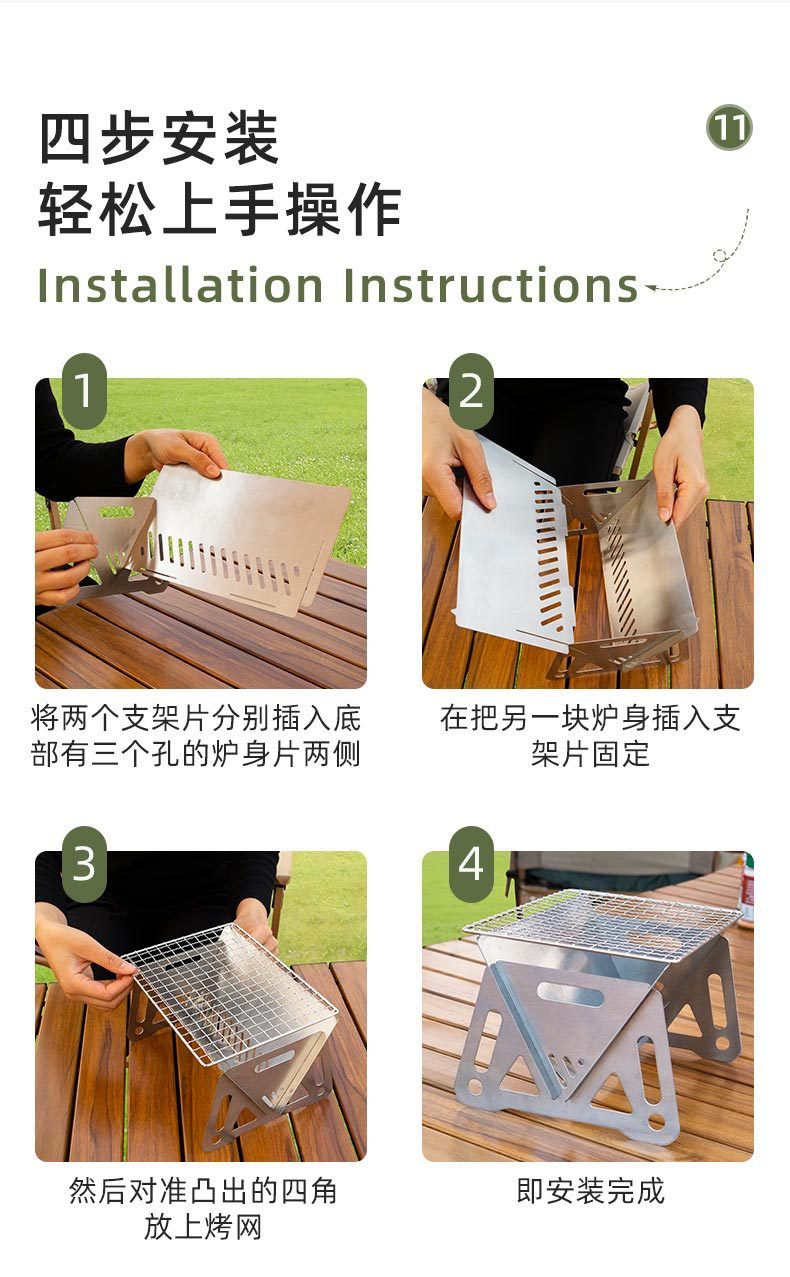 四步安装
轻松上手操作

11

Installation Instructions

1

将两个支架片分别插入底部有三个孔的炉身片两侧

2

在把另一块炉身插入支架片固定

3

然后对准凸出的四角放上烤网

4

即安装完成