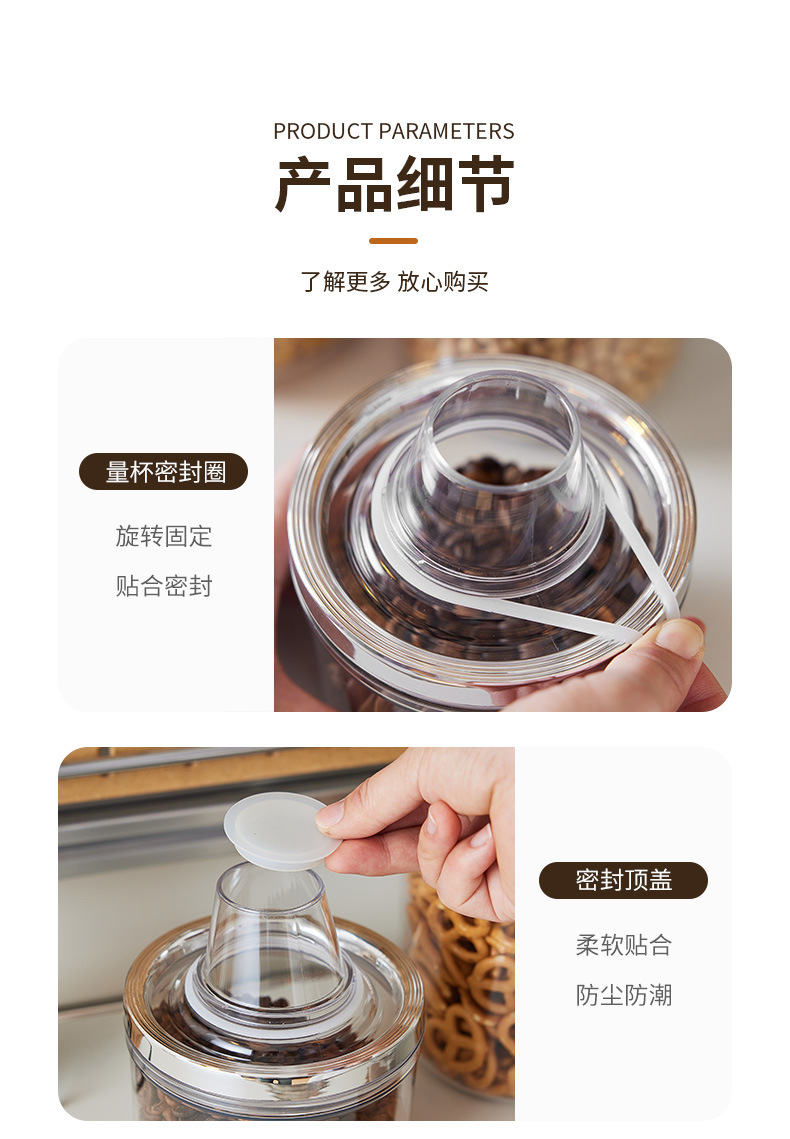 PRODUCT PARAMETERS
产品细节

了解更多 放心购买

量杯密封圈

旋转固定

贴合密封

密封顶盖

柔软贴合

防尘防潮