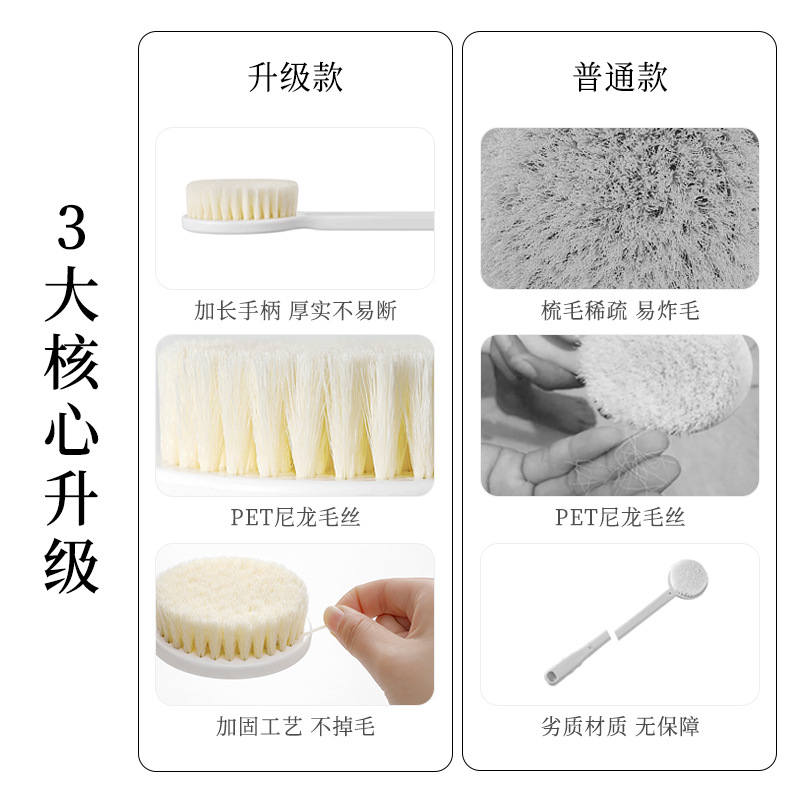 3大核心升级

升级款

加长手柄 厚实不易断

PET尼龙毛丝

加固工艺 不掉毛

普通款

梳毛稀疏 易炸毛

PET尼龙毛丝

劣质材质 无保障