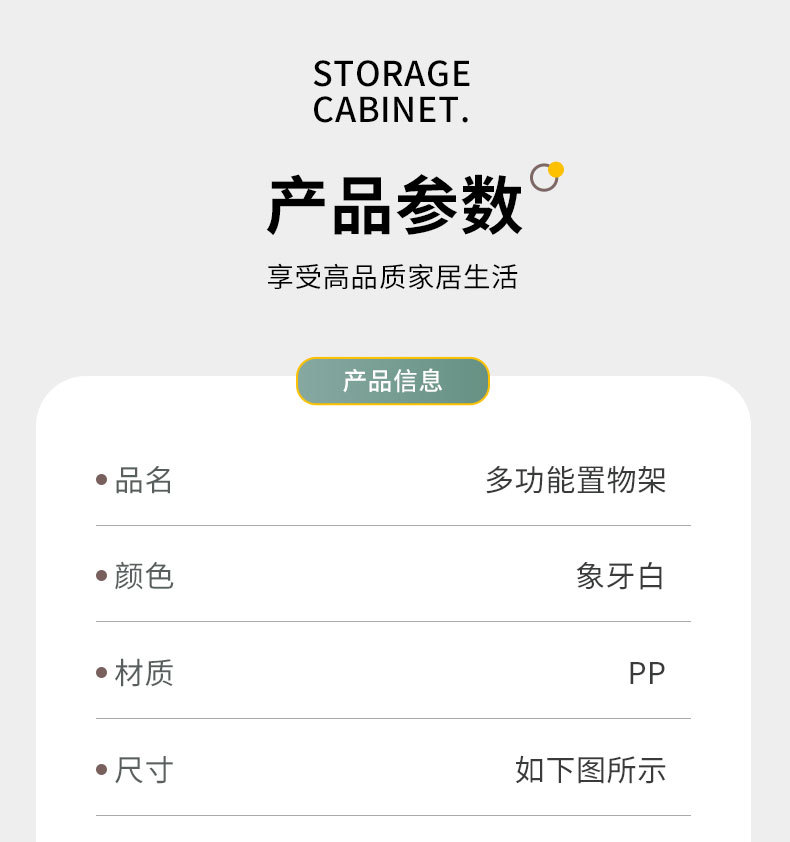 STORAGE
CABINET.

产品参数

享受高品质家居生活

产品信息

• 品名 多功能置物架

• 颜色 象牙白

• 材质 PP

• 尺寸 如下图所示