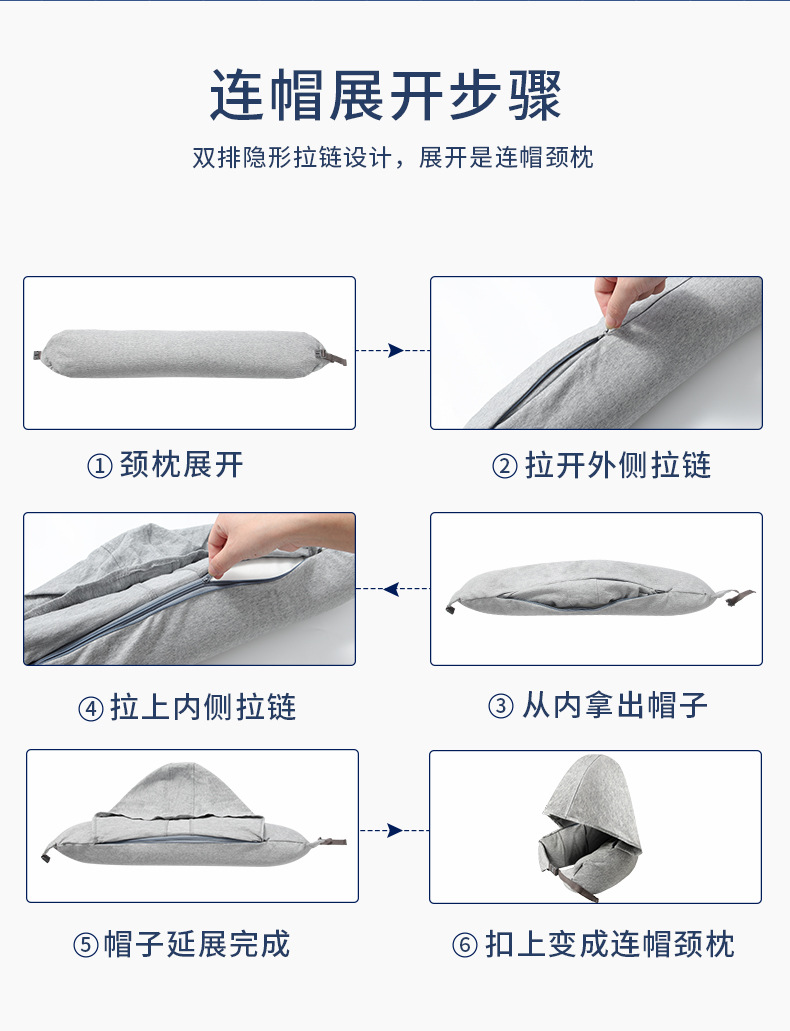 连帽展开步骤

双排隐形拉链设计，展开是连帽颈枕

① 颈枕展开

② 拉开外侧拉链

④ 拉上内侧拉链

③ 从内拿出帽子

⑤ 帽子延展完成

⑥ 扣上变成连帽颈枕